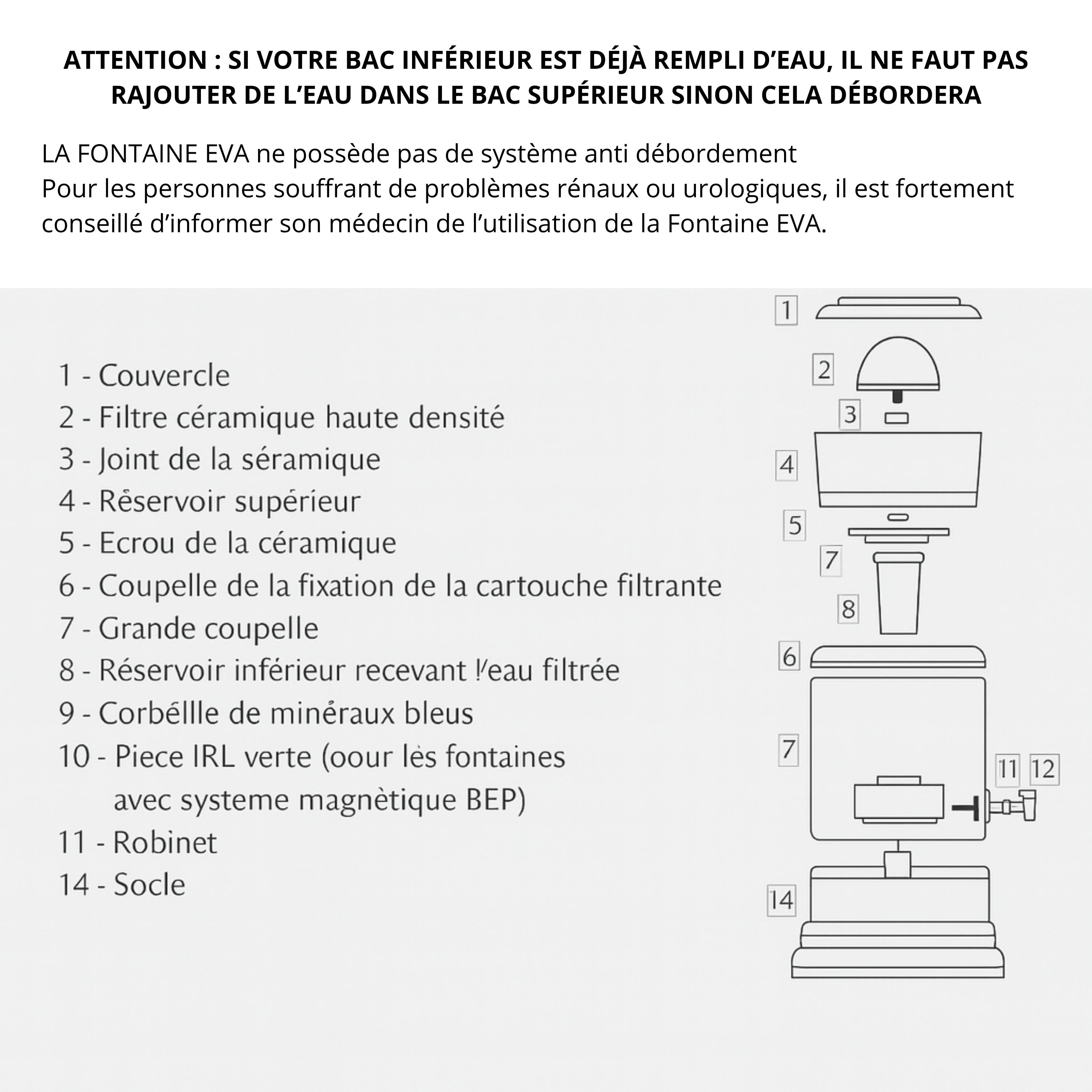 ATTENTION : SI VOTRE BAC INFÉRIEUR EST DÉJÀ REMPLI D'EAU, IL NE FAUT PAS RAJOUTER DE L'EAU DANS LE BAC SUPÉRIEUR SINON CELA DÉBORDERA

LA FONTAINE EVA ne possède pas de système anti débordement
Pour les personnes souffrant de problèmes rénaux ou urologiques, il est fortement conseillé d'informer son médecin de l'utilisation de la Fontaine EVA.

1 - Couvercle
2 - Filtre céramique haute densité
3 - Joint de la séramique
4 - Rêservoir supérieur
5 - Ecrou de la céramique
6 - Coupelle de la fixation de la cartouche filtrante
7 - Grande coupelle
8 - Réservoir inférieur recevant l'eau filtrée
9 - Corbéllle de minéraux bleus
10 - Piece IRL verte (oour lès fontaines avec systeme magnètique BEP)
11 - Robinet
14 - Socle

1
2
3
4
5
7
8
6
7
11
12
14